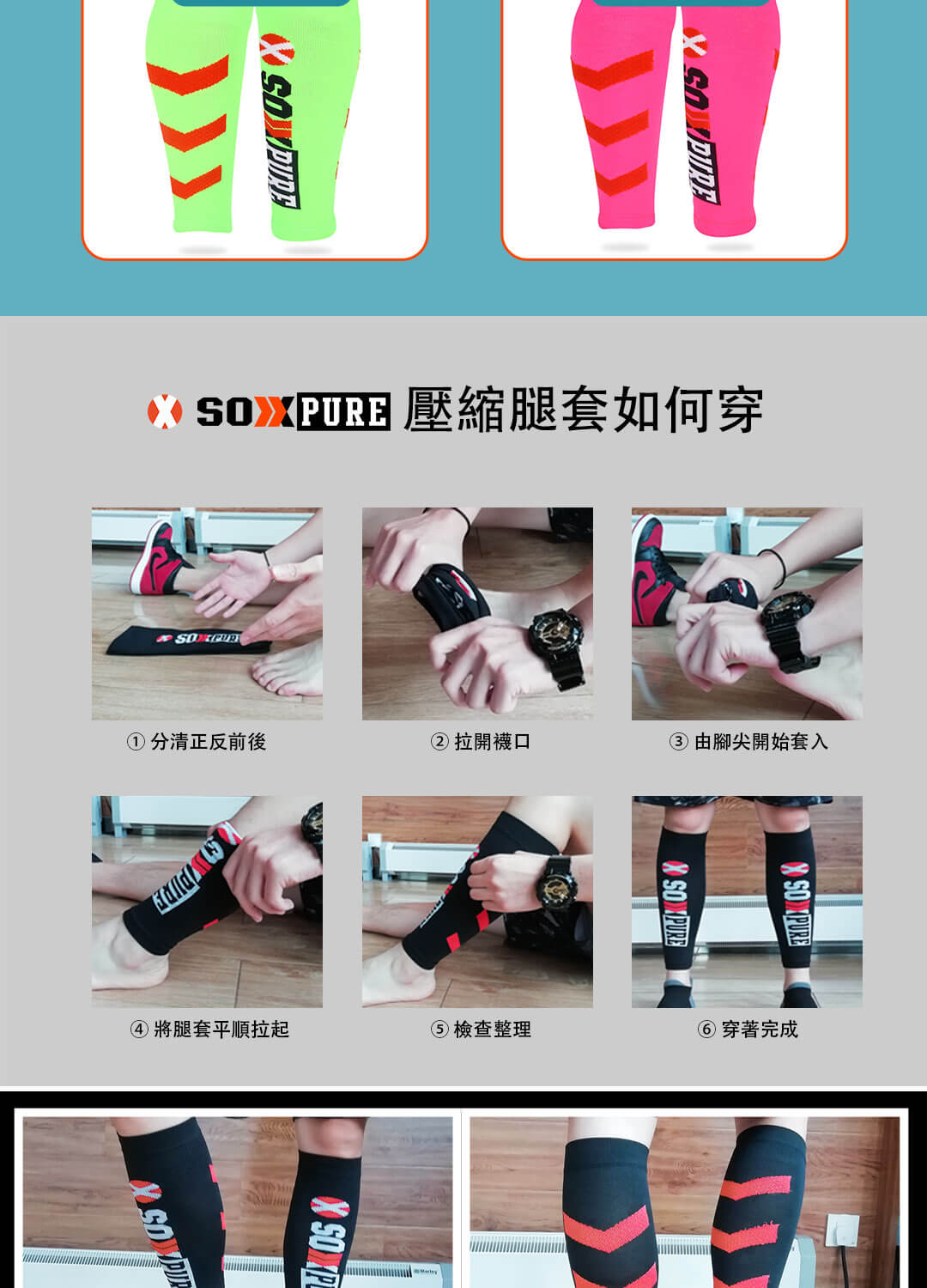 SOXPURE

SOXPURE

SOXPURE 壓縮腿套如何穿

SOXPURE

① 分清正反前後

② 拉開襪口

③ 由腳尖開始套入

④ 將腿套平順拉起

⑤ 檢查整理

SOXPURE SOXPURE

⑥ 穿著完成

SOXPURE SOXPURE